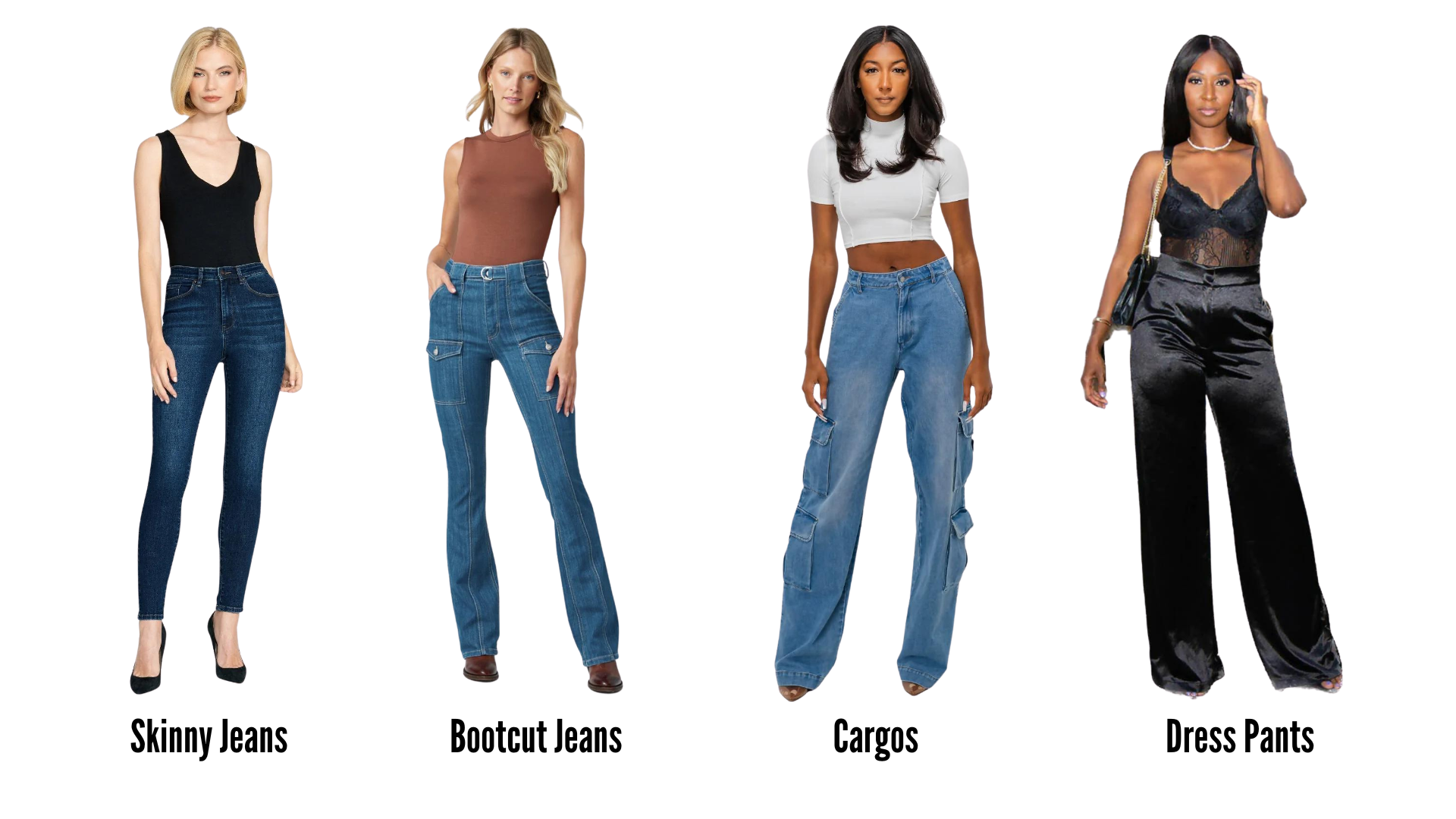 Skinny Jeans

Bootcut Jeans

Cargos

Dress Pants